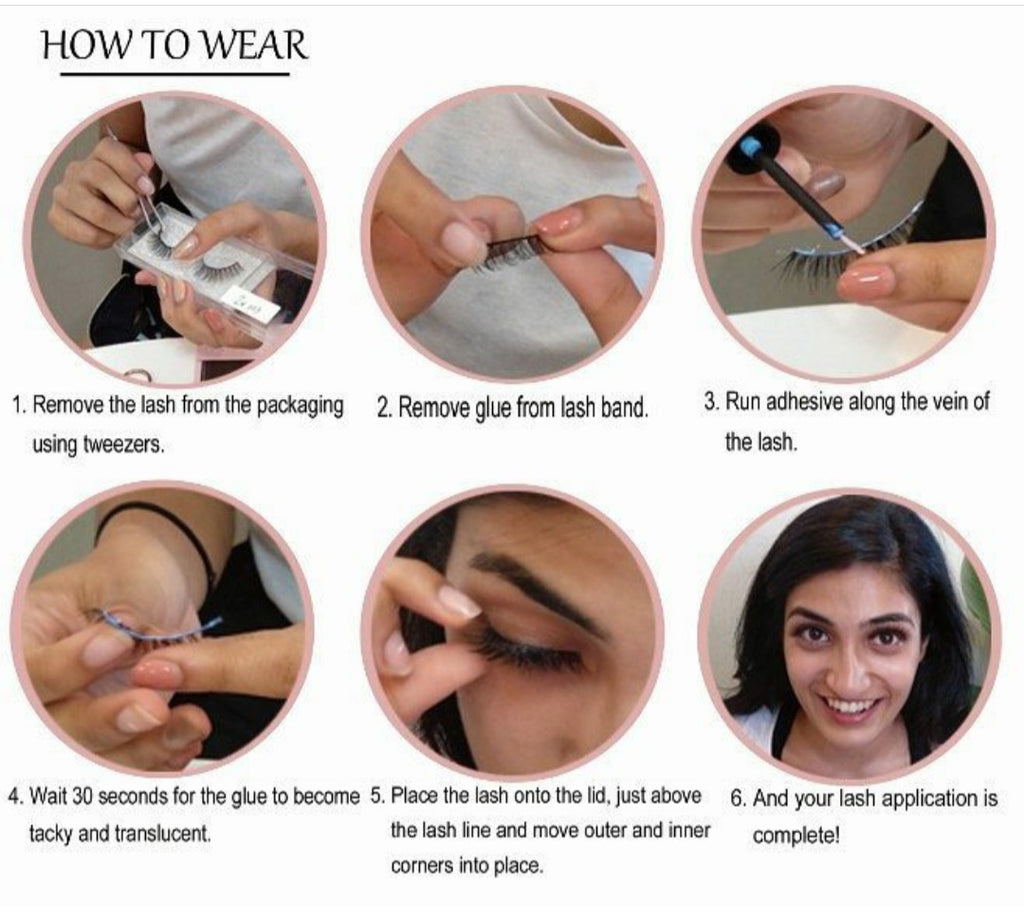 HOW TO WEAR

1. Remove the lash from the packaging using tweezers.

2. Remove glue from lash band.

3. Run adhesive along the vein of the lash.

4. Wait 30 seconds for the glue to become tacky and translucent.

5. Place the lash onto the lid, just above the lash line and move outer and inner corners into place.

6. And your lash application is complete!