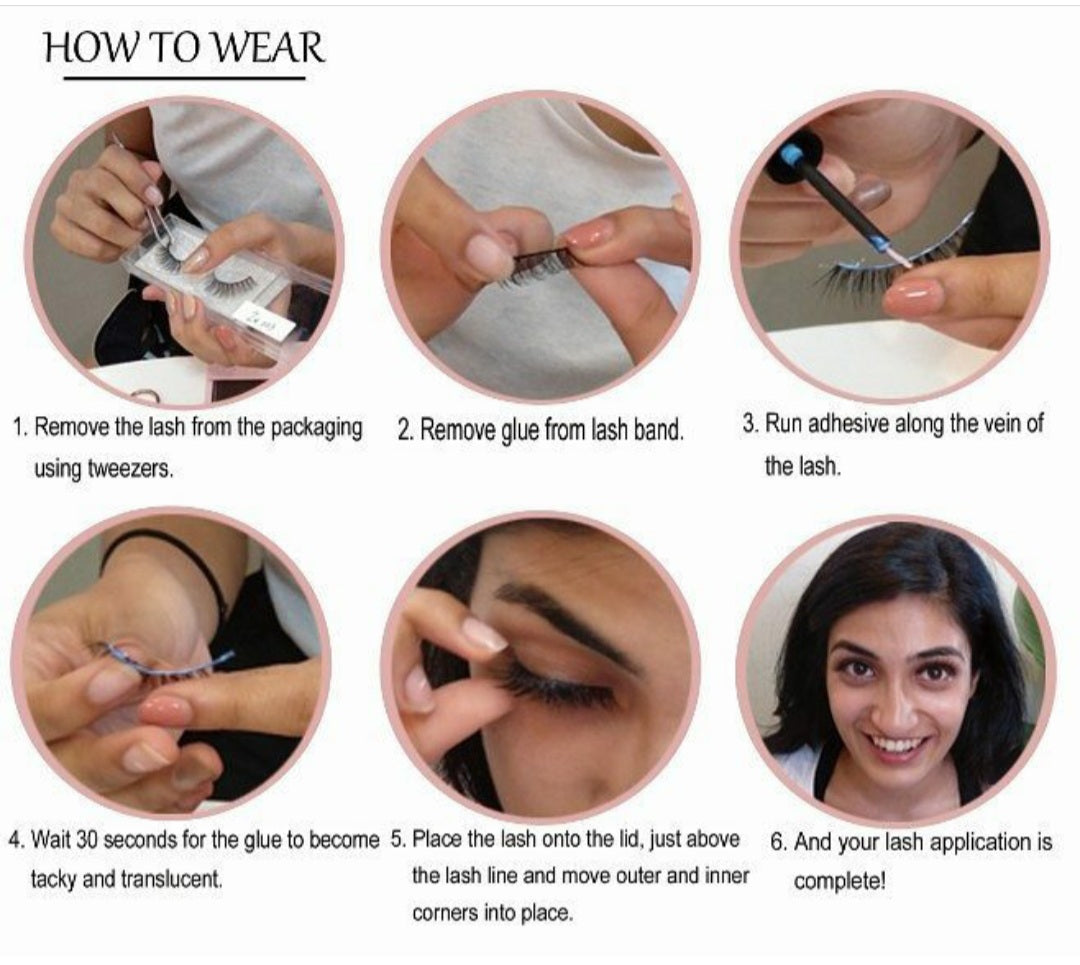 HOW TO WEAR

1. Remove the lash from the packaging using tweezers.

2. Remove glue from lash band.

3. Run adhesive along the vein of the lash.

4. Wait 30 seconds for the glue to become tacky and translucent.

5. Place the lash onto the lid, just above the lash line and move outer and inner corners into place.

6. And your lash application is complete!